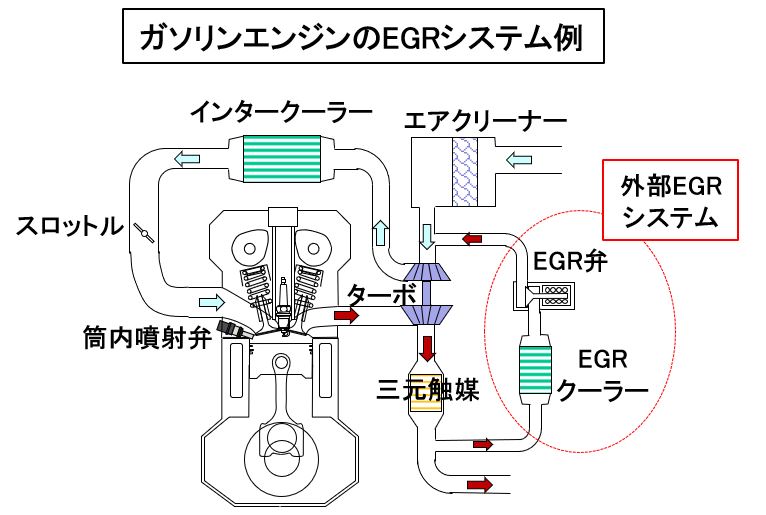 ガソリンエンジンのEGRシステム例

インタークーラー

エアクリーナー

外部EGRシステム

スロットル

EGR弁

ターボ

筒内噴射弁

EGRクーラー

三元触媒