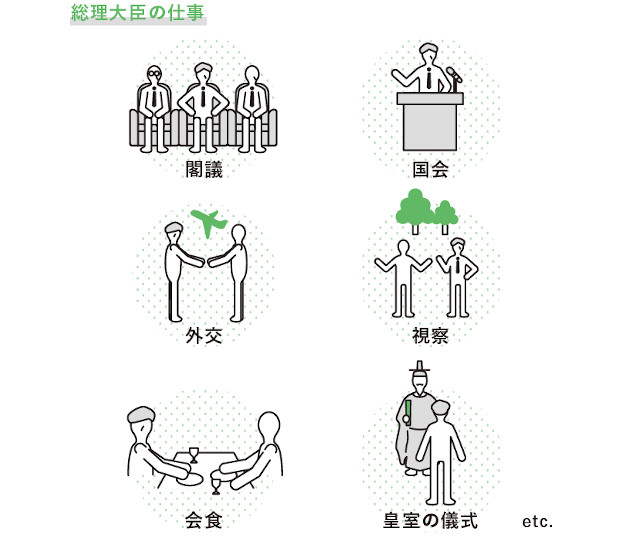 総理大臣の仕事

閣議

国会

外交

視察

会食

皇室の儀式

etc.