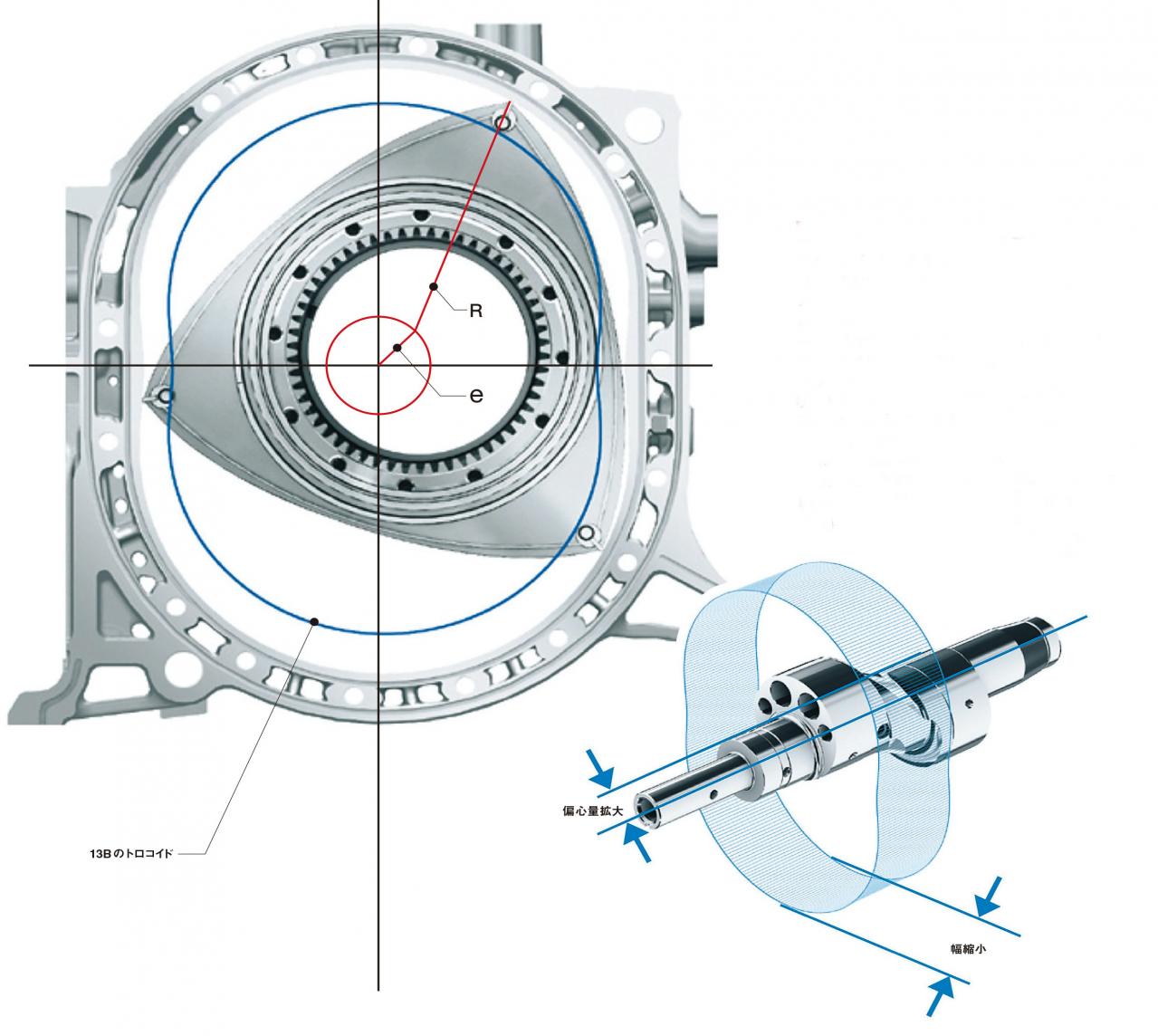 R

e

13Bのトロコイド

偏心量拡大

幅縮小