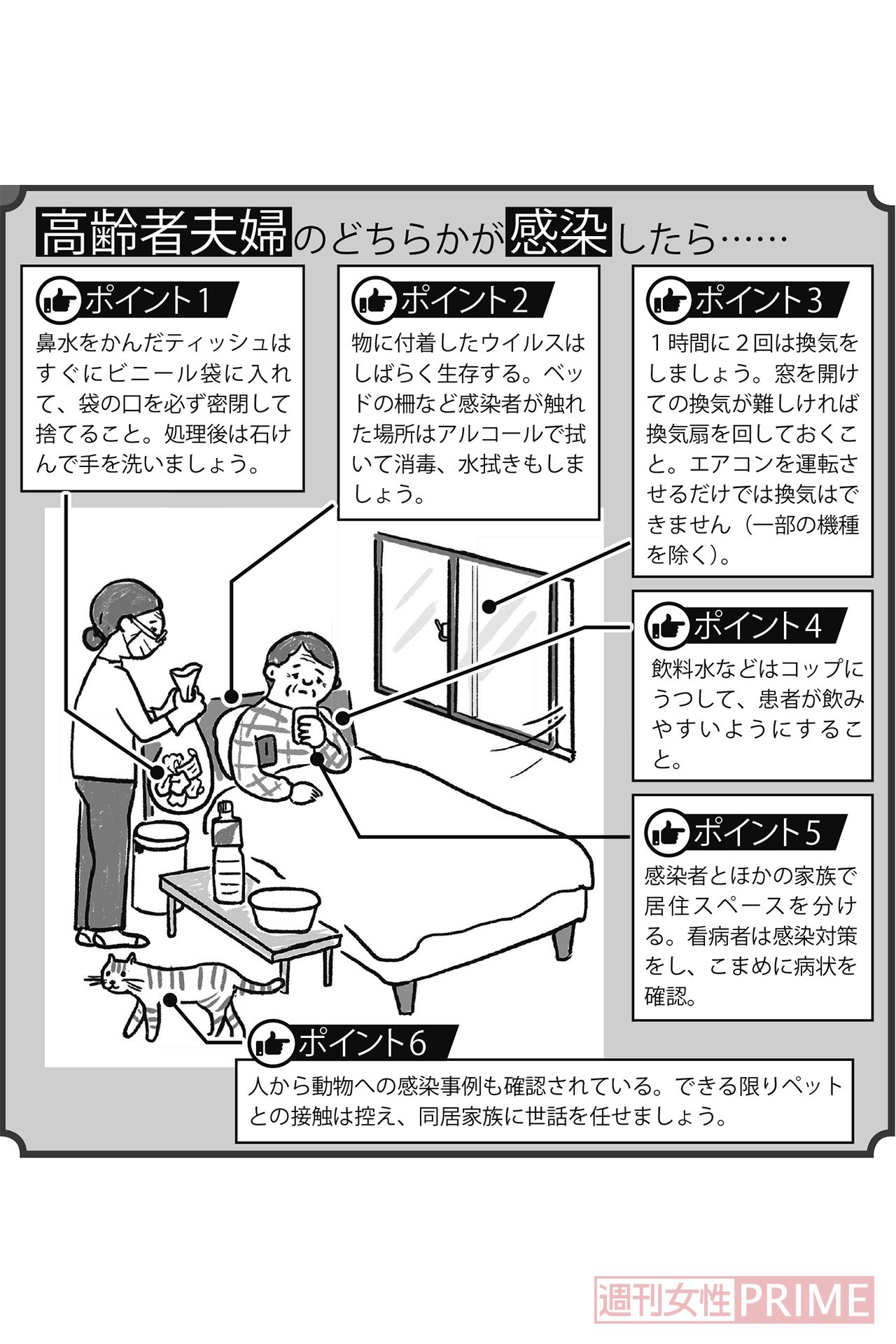 高齢者夫婦のどちらかが感染したら……

ポイント1
鼻水をかんだティッシュはすぐにビニール袋に入れて、袋の口を必ず密閉して捨てること。処理後は石けんで手を洗いましょう。

ポイント2
物に付着したウイルスはしばらく生存する。ベッドの柵など感染者が触れた場所はアルコールで拭いて消毒、水拭きもしましょう。

ポイント3
1時間に2回は換気をしましょう。窓を開けての換気が難しければ換気扇を回しておくこと。エアコンを運転させるだけでは換気はできません（一部の機種を除く）。

ポイント4
飲料水などはコップにうつして、患者が飲みやすいようにすること。

ポイント5
感染者とほかの家族で居住スペースを分ける。看病者は感染対策をし、こまめに病状を確認。

ポイント6
人から動物への感染事例も確認されている。できる限りペットとの接触は控え、同居家族に世話を任せましょう。

週刊女性PRIME