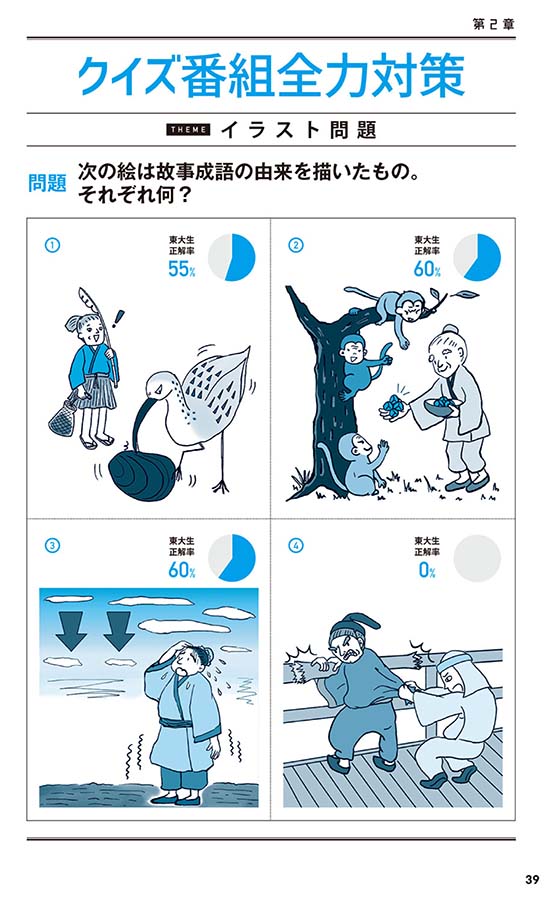 第2章

クイズ番組全力対策

THEME イラスト問題

問題 次の絵は故事成語の由来を描いたもの。それぞれ何？

①
東大生正解率
55%

②
東大生正解率
60%

③
東大生正解率
60%

④
東大生正解率
0%

39